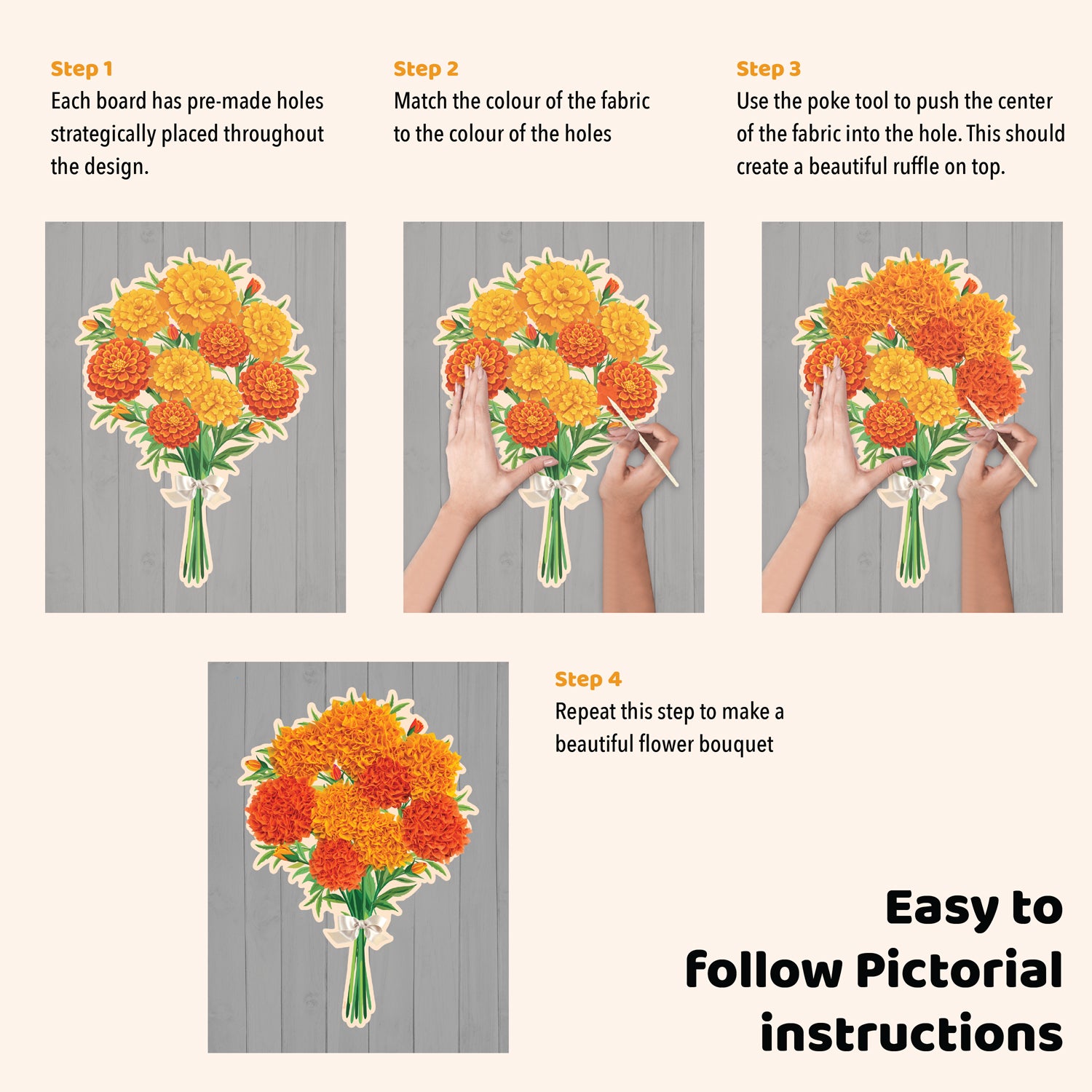 Step 1
Each board has pre-made holes strategically placed throughout the design.

Step 2
Match the colour of the fabric to the colour of the holes

Step 3
Use the poke tool to push the center of the fabric into the hole. This should create a beautiful ruffle on top.

Step 4
Repeat this step to make a beautiful flower bouquet

Easy to follow Pictorial instructions